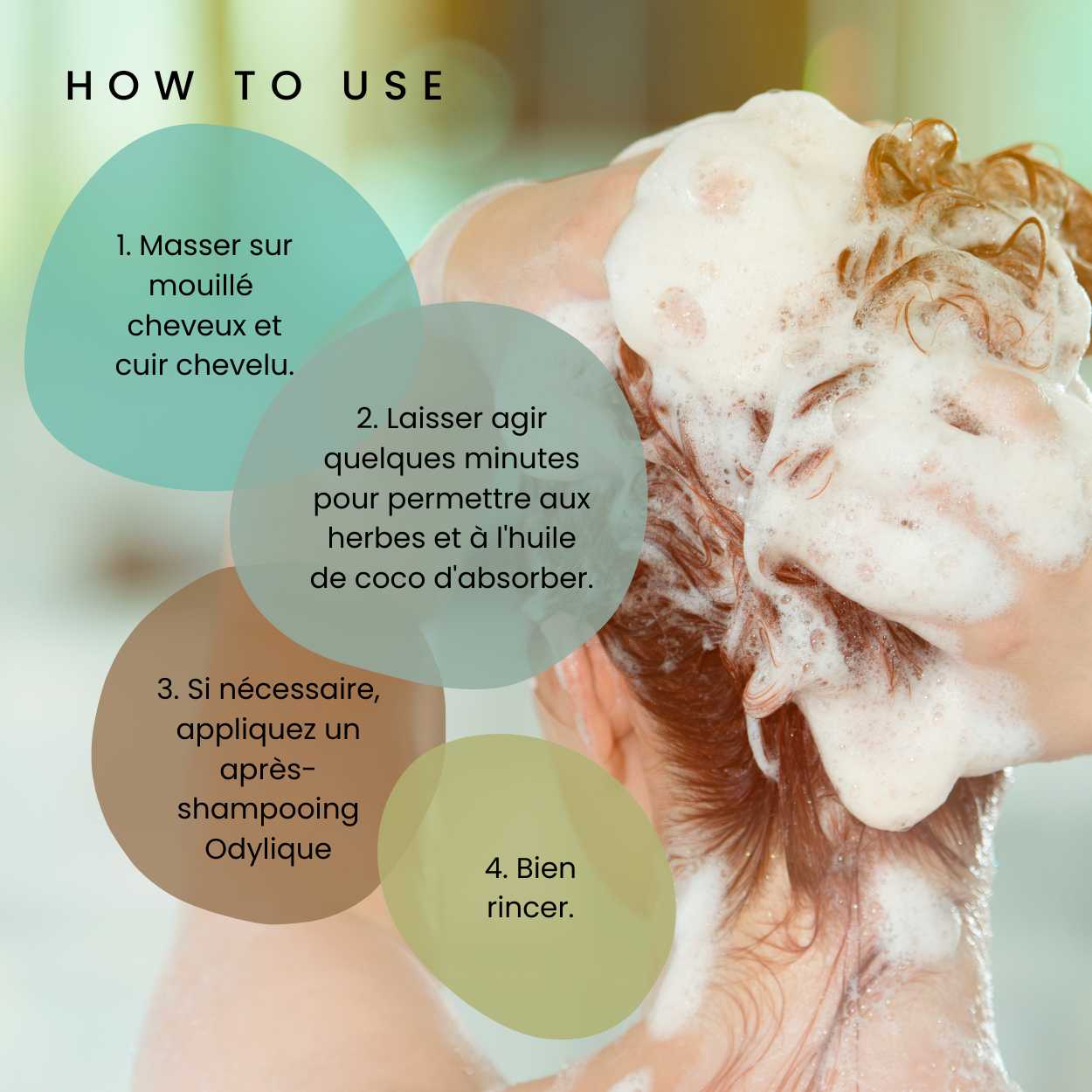 HOW TO USE

1. Masser sur mouillé cheveux et cuir chevelu.

2. Laisser agir quelques minutes pour permettre aux herbes et à l'huile de coco d'absorber.

3. Si nécessaire, appliquez un après-shampooing Odylique

4. Bien rincer.